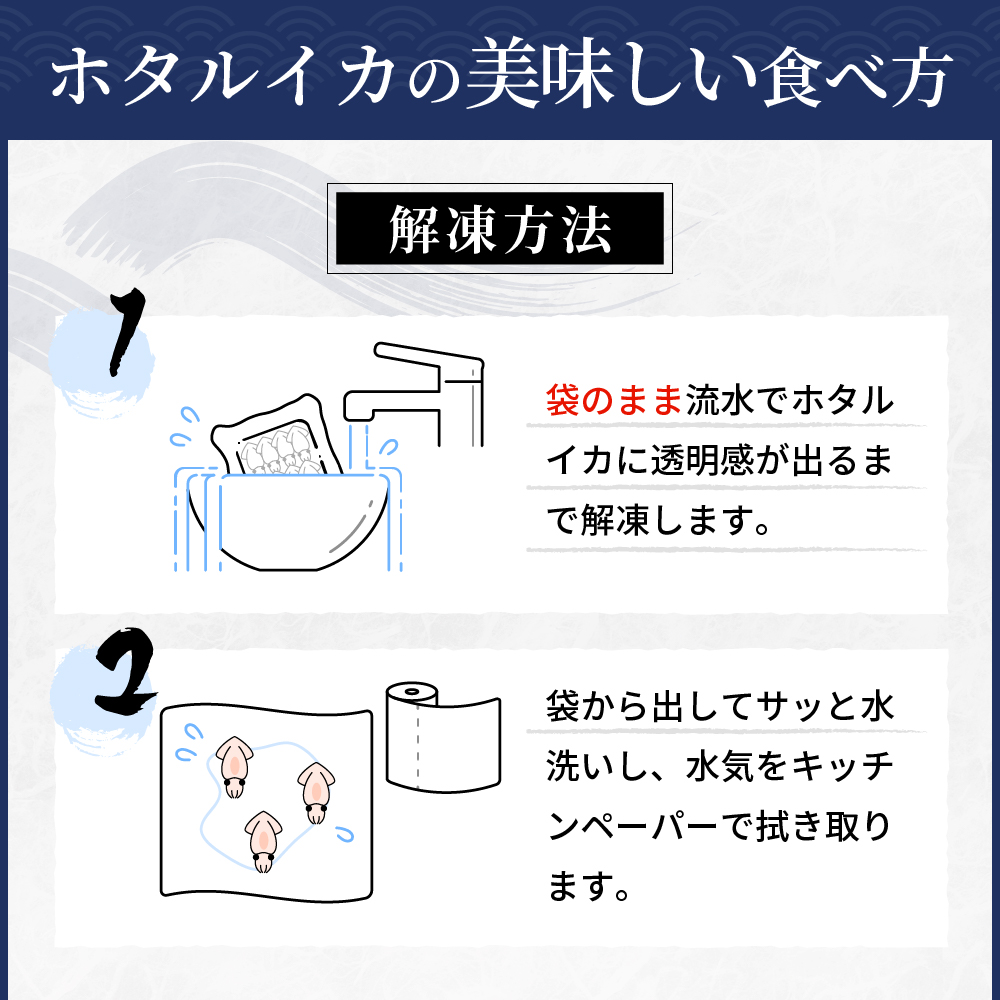 ホタルイカの美味しい食べ方

解凍方法

1

袋のまま流水でホタルイカに透明感が出るまで解凍します。

2

袋から出してサッと水洗いし、水気をキッチンペーパーで拭き取ります。